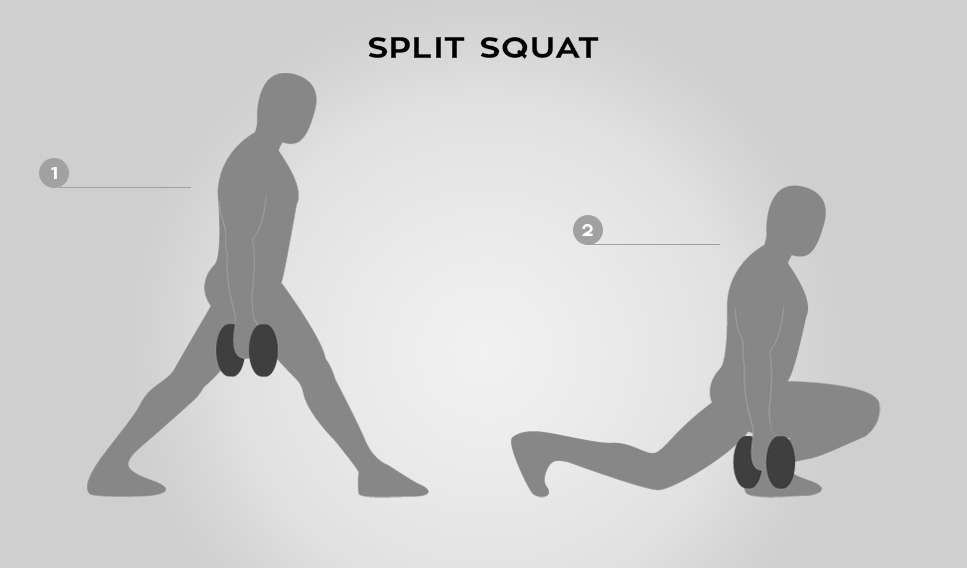 SPLIT SQUAT

1

2